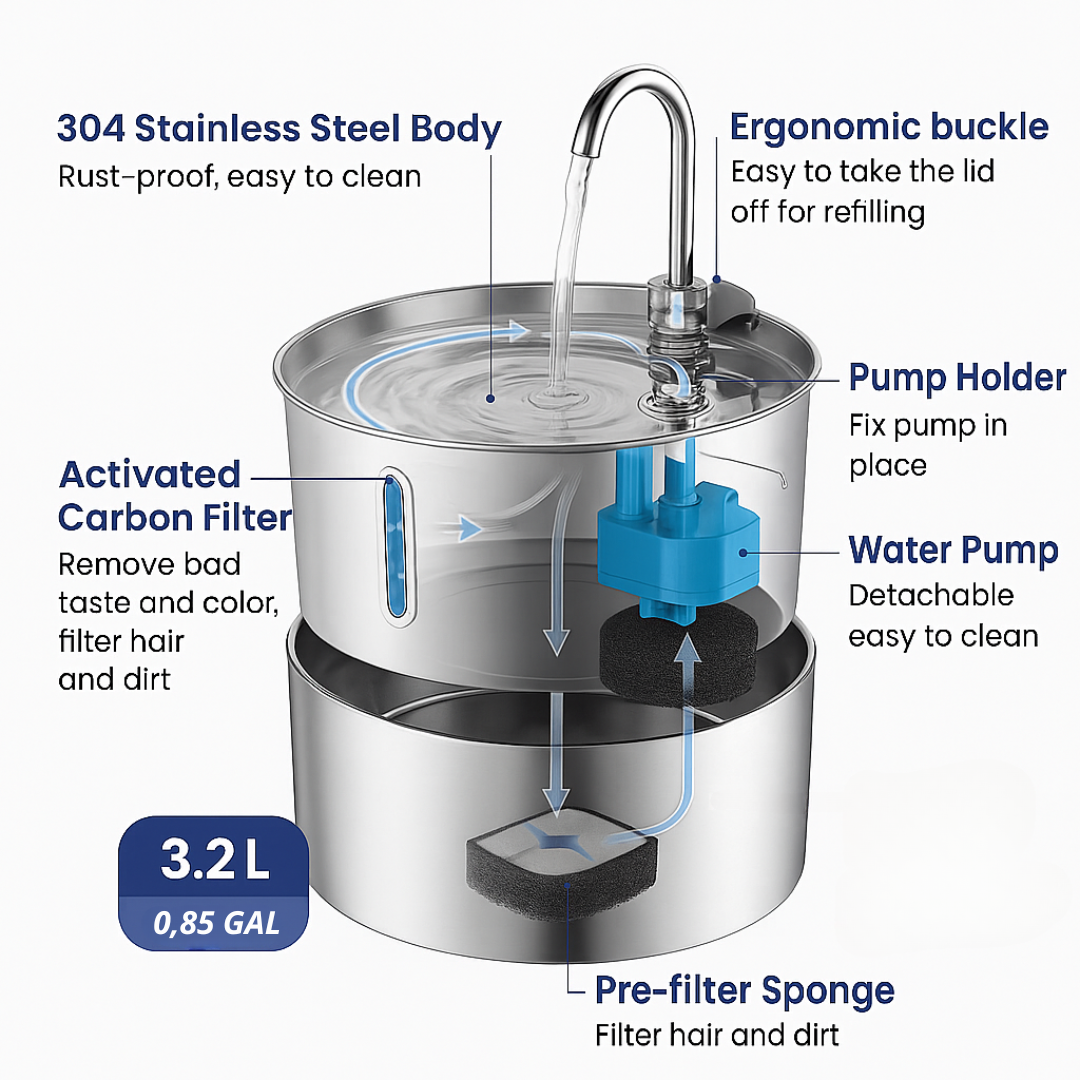 304 Stainless Steel Body
Rust-proof, easy to clean

Ergonomic buckle
Easy to take the lid off for refilling

Pump Holder
Fix pump in place

Activated Carbon Filter
Remove bad taste and color, filter hair and dirt

Water Pump
Detachable easy to clean

3.2 L
0,85 GAL

Pre-filter Sponge
Filter hair and dirt